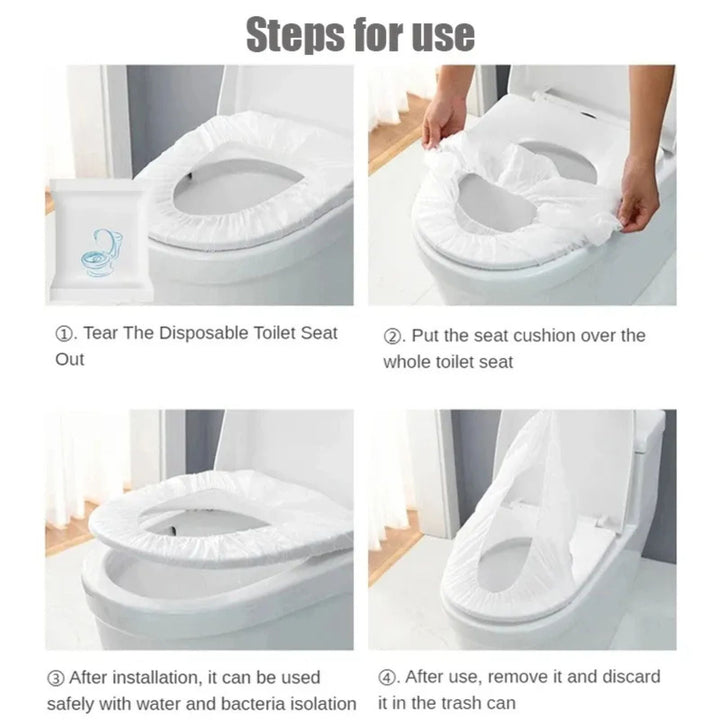 Steps for use

①. Tear The Disposable Toilet Seat Out

②. Put the seat cushion over the whole toilet seat

③ After installation, it can be used safely with water and bacteria isolation

④. After use, remove it and discard it in the trash can